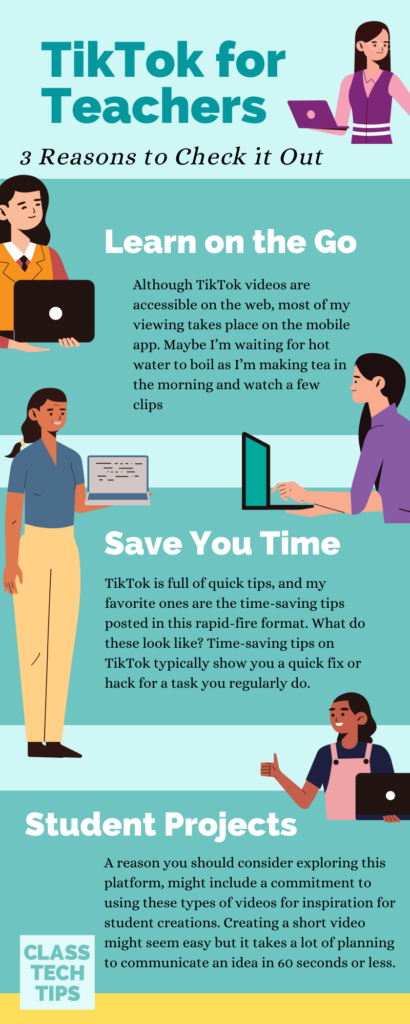 TikTok for Teachers

3 Reasons to Check it Out

Learn on the Go

Although TikTok videos are accessible on the web, most of my viewing takes place on the mobile app. Maybe I'm waiting for hot water to boil as I'm making tea in the morning and watch a few clips

Save You Time

TikTok is full of quick tips, and my favorite ones are the time-saving tips posted in this rapid-fire format. What do these look like? Time-saving tips on TikTok typically show you a quick fix or hack for a task you regularly do.

Student Projects

A reason you should consider exploring this platform, might include a commitment to using these types of videos for inspiration for student creations. Creating a short video might seem easy but it takes a lot of planning to communicate an idea in 60 seconds or less.

CLASS TECH TIPS