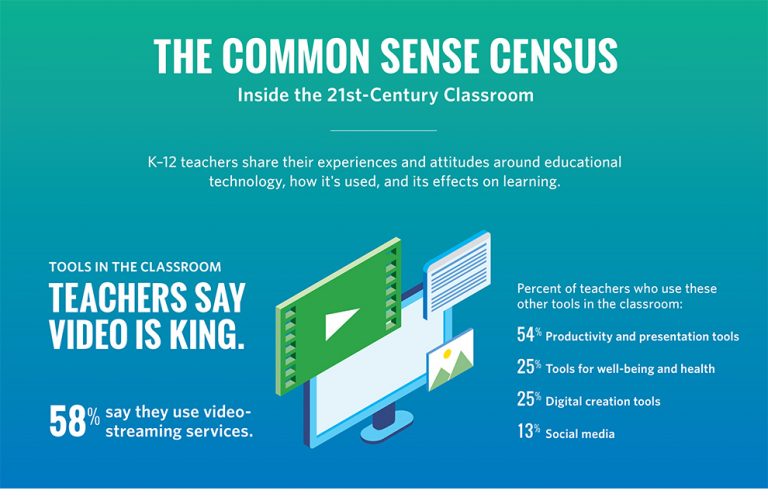 THE COMMON SENSE CENSUS
Inside the 21st-Century Classroom

K–12 teachers share their experiences and attitudes around educational technology, how it's used, and its effects on learning.

TOOLS IN THE CLASSROOM
TEACHERS SAY VIDEO IS KING.

58% say they use video-streaming services.

Percent of teachers who use these other tools in the classroom:

54% Productivity and presentation tools

25% Tools for well-being and health

25% Digital creation tools

13% Social media